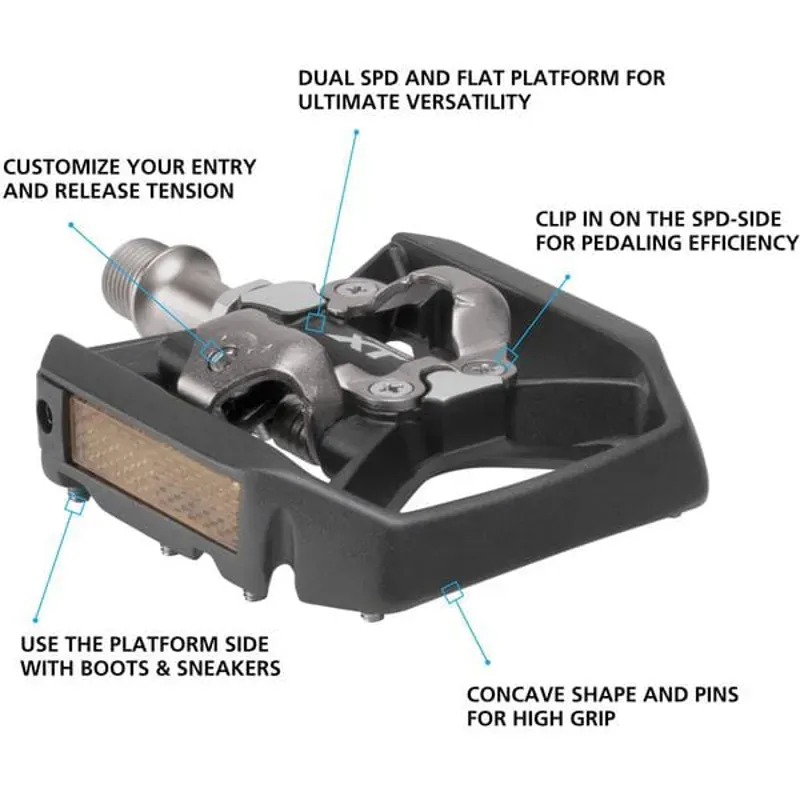 DUAL SPD AND FLAT PLATFORM FOR ULTIMATE VERSATILITY

CUSTOMIZE YOUR ENTRY AND RELEASE TENSION

CLIP IN ON THE SPD-SIDE FOR PEDALING EFFICIENCY

XT

USE THE PLATFORM SIDE WITH BOOTS & SNEAKERS

CONCAVE SHAPE AND PINS FOR HIGH GRIP